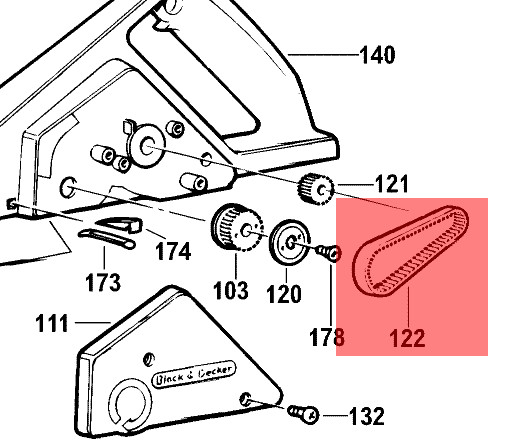 140
121
174
173
103
120
178
122
111
Black & Decker
132